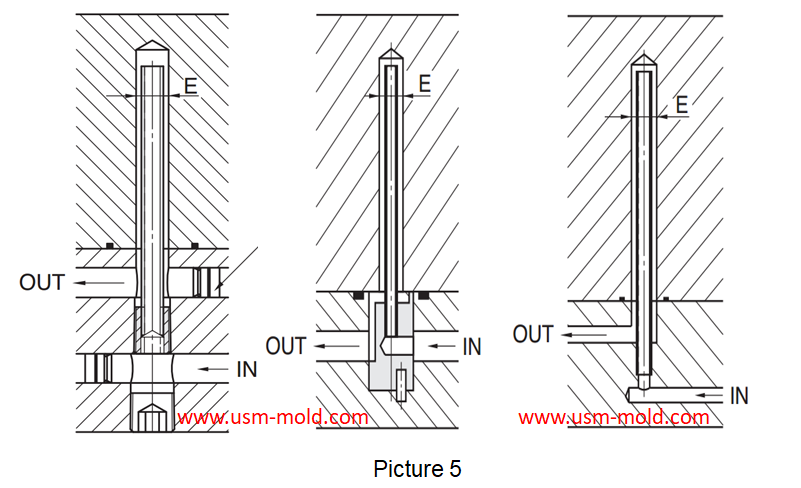 E
OUT
IN
www.usm-mold.com
E
OUT
IN
E
OUT
IN
www.usm-mold.com

Picture 5